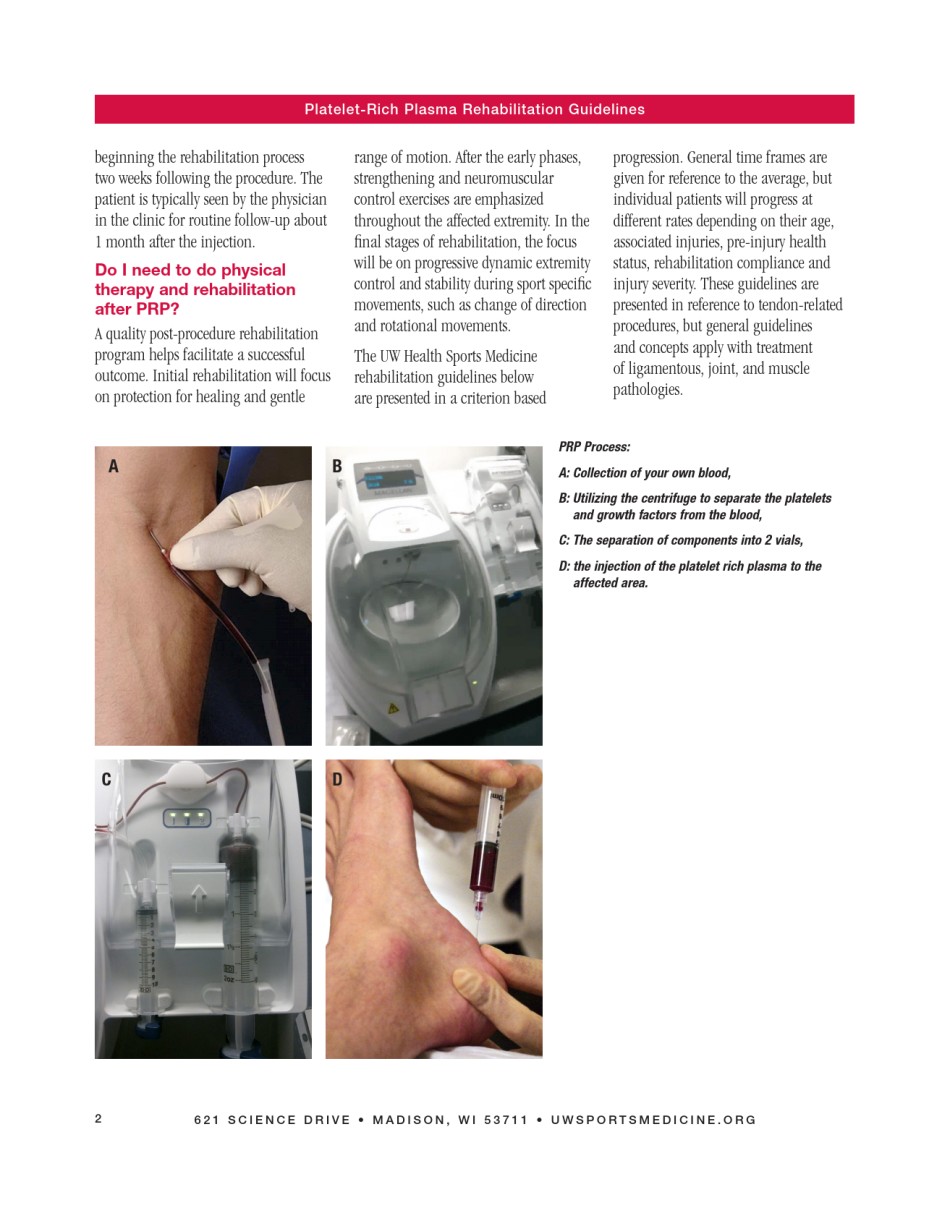 Platelet-Rich Plasma Rehabilitation Guidelines

beginning the rehabilitation process two weeks following the procedure. The patient is typically seen by the physician in the clinic for routine follow-up about 1 month after the injection.

Do I need to do physical therapy and rehabilitation after PRP?

A quality post-procedure rehabilitation program helps facilitate a successful outcome. Initial rehabilitation will focus on protection for healing and gentle range of motion. After the early phases, strengthening and neuromuscular control exercises are emphasized throughout the affected extremity. In the final stages of rehabilitation, the focus will be on progressive dynamic extremity control and stability during sport specific movements, such as change of direction and rotational movements.

The UW Health Sports Medicine rehabilitation guidelines below are presented in a criterion based progression. General time frames are given for reference to the average, but individual patients will progress at different rates depending on their age, associated injuries, pre-injury health status, rehabilitation compliance and injury severity. These guidelines are presented in reference to tendon-related procedures, but general guidelines and concepts apply with treatment of ligamentous, joint, and muscle pathologies.

A

B

C

D

PRP Process:

A: Collection of your own blood,

B: Utilizing the centrifuge to separate the platelets and growth factors from the blood,

C: The separation of components into 2 vials,

D: the injection of the platelet rich plasma to the affected area.

2

621 SCIENCE DRIVE • MADISON, WI 53711 • UWSPORTSMEDICINE.ORG