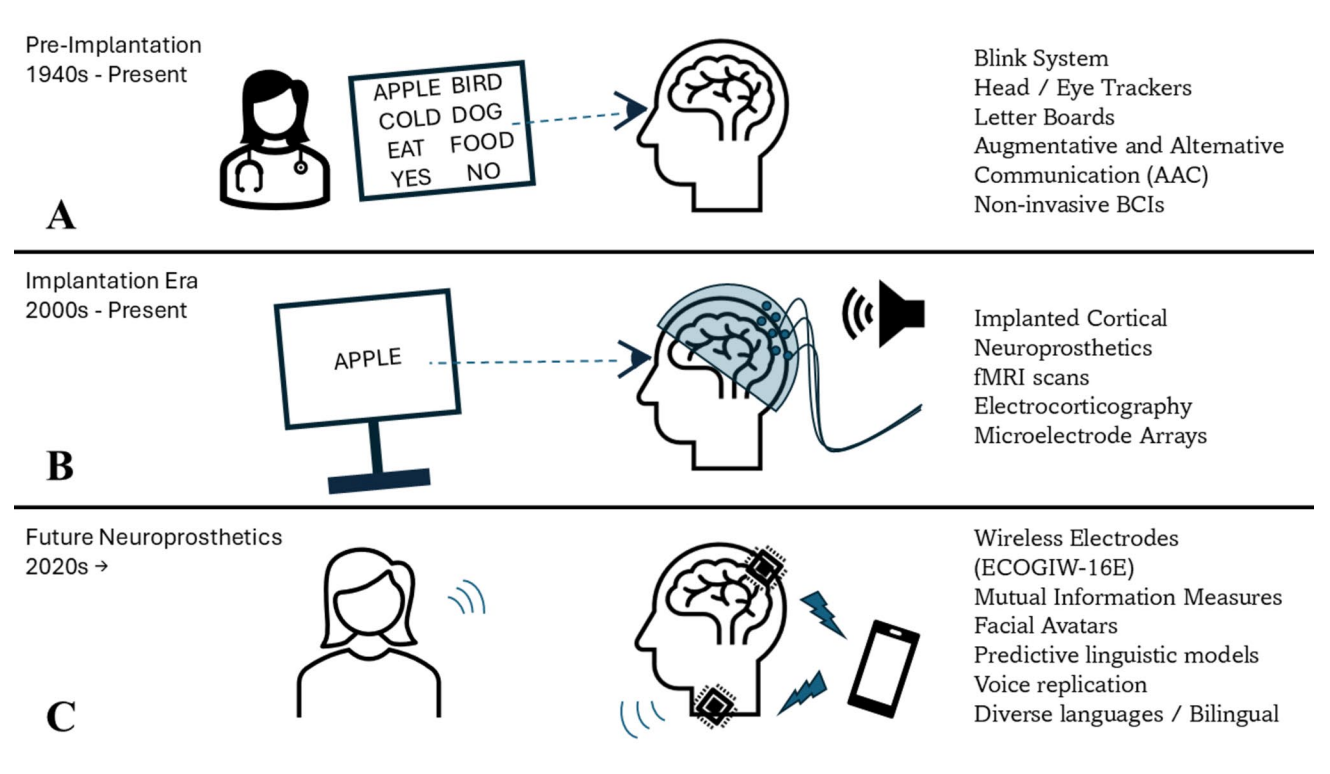 Pre-Implantation
1940s - Present

APPLE BIRD
COLD DOG
EAT FOOD
YES NO

Blink System
Head / Eye Trackers
Letter Boards
Augmentative and Alternative Communication (AAC)
Non-invasive BCIs

A

Implantation Era
2000s - Present

APPLE

Implanted Cortical Neuroprosthetics
fMRI scans
Electrocorticography
Microelectrode Arrays

B

Future Neuroprosthetics
2020s →

Wireless Electrodes (ECOGIW-16E)
Mutual Information Measures
Facial Avatars
Predictive linguistic models
Voice replication
Diverse languages / Bilingual

C